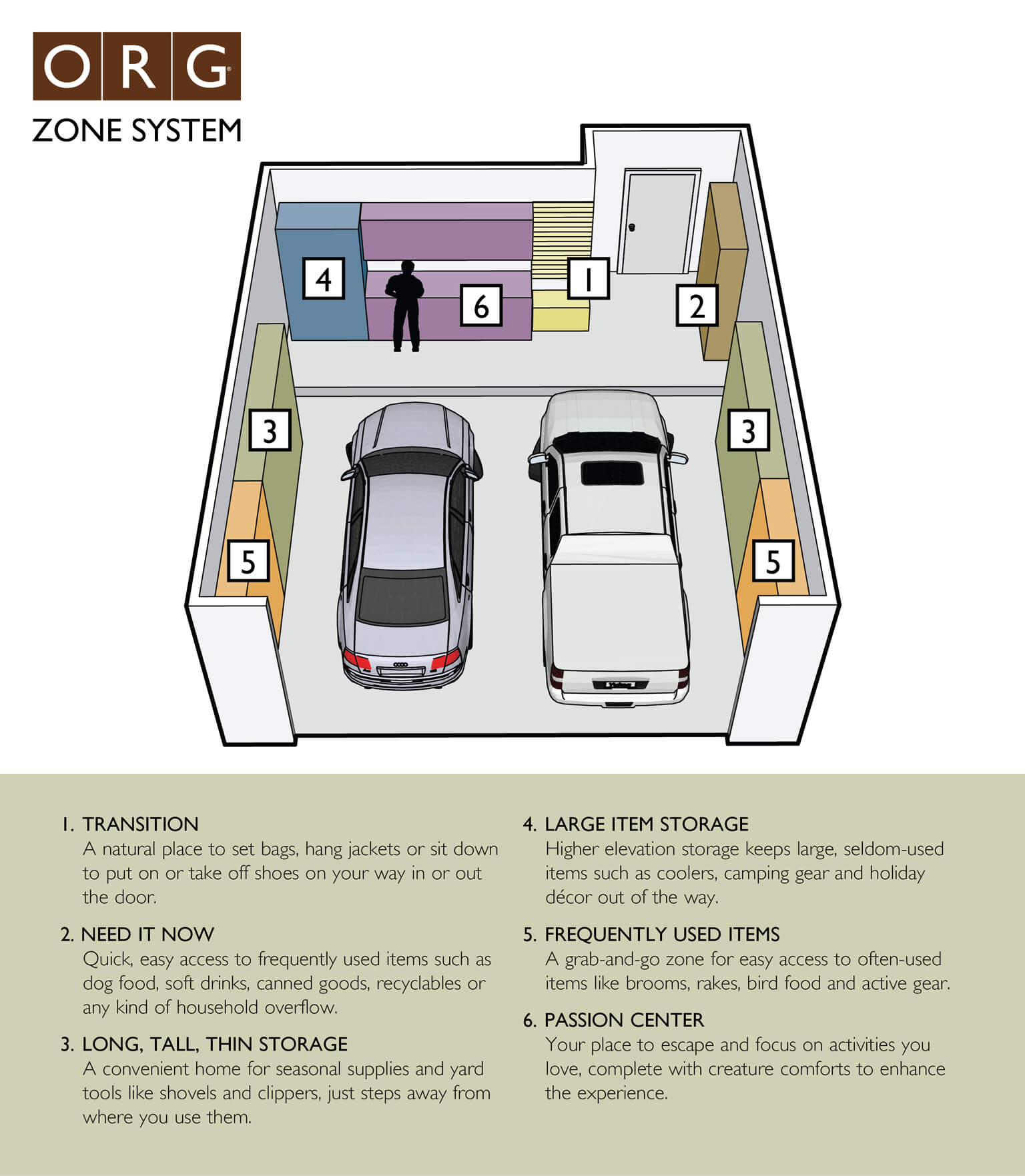 ORG®
ZONE SYSTEM

4
6
1
2
3
3
5
5

1. TRANSITION
A natural place to set bags, hang jackets or sit down to put on or take off shoes on your way in or out the door.

2. NEED IT NOW
Quick, easy access to frequently used items such as dog food, soft drinks, canned goods, recyclables or any kind of household overflow.

3. LONG, TALL, THIN STORAGE
A convenient home for seasonal supplies and yard tools like shovels and clippers, just steps away from where you use them.

4. LARGE ITEM STORAGE
Higher elevation storage keeps large, seldom-used items such as coolers, camping gear and holiday décor out of the way.

5. FREQUENTLY USED ITEMS
A grab-and-go zone for easy access to often-used items like brooms, rakes, bird food and active gear.

6. PASSION CENTER
Your place to escape and focus on activities you love, complete with creature comforts to enhance the experience.